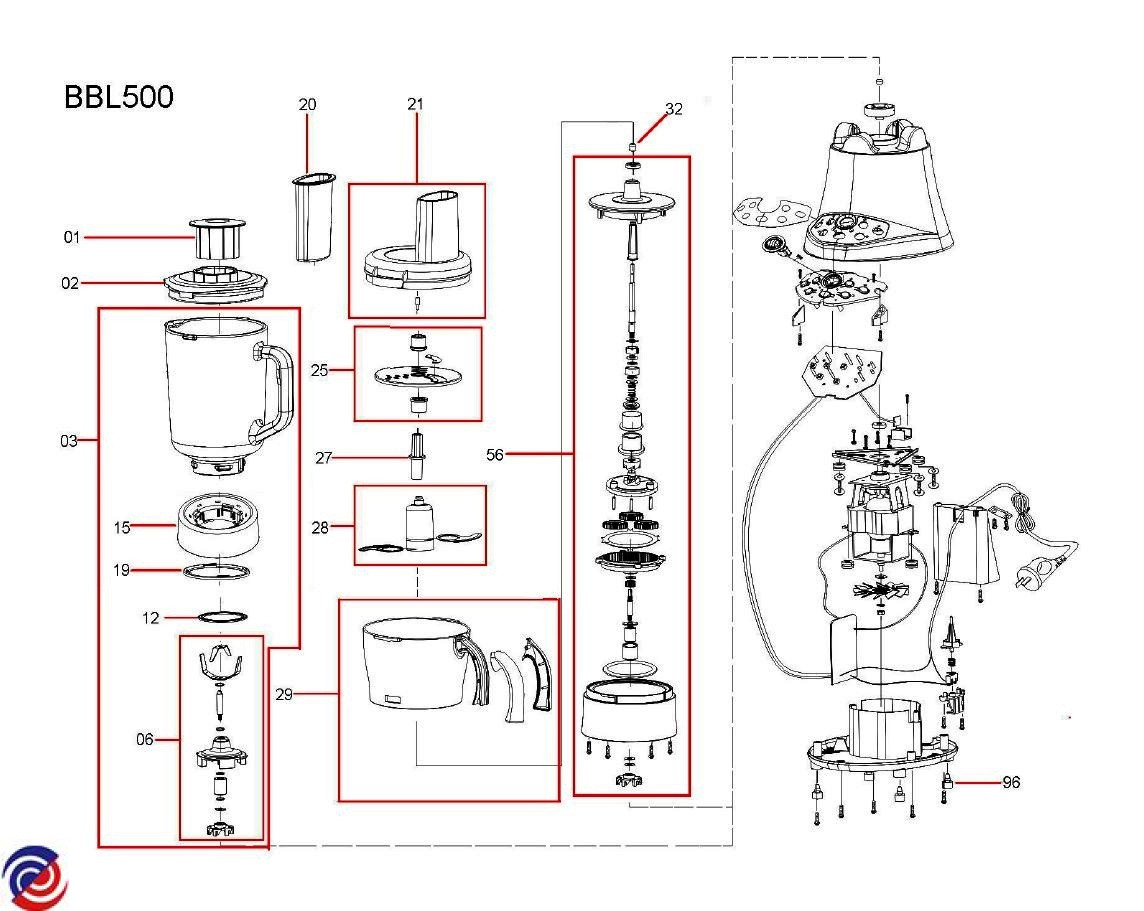 BBL500

20

21

32

01

02

25

03

27

56

15

28

19

12

29

06

96